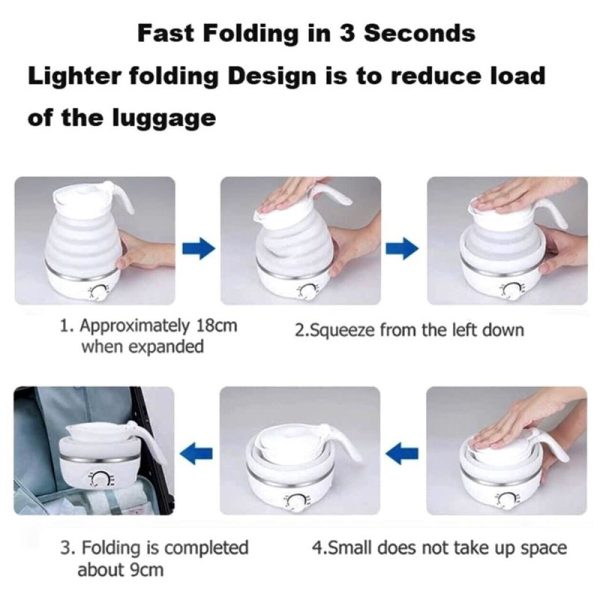 Fast Folding in 3 Seconds

Lighter folding Design is to reduce load of the luggage

1. Approximately 18cm when expanded

2.Squeeze from the left down

3. Folding is completed about 9cm

4.Small does not take up space